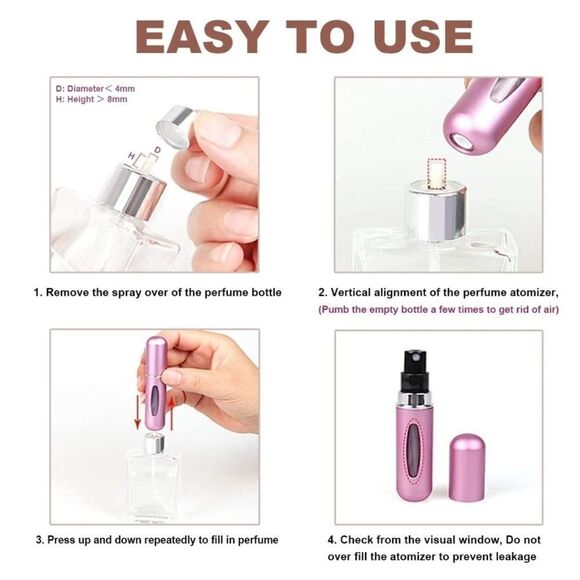 EASY TO USE

D: Diameter < 4mm
H: Height > 8mm

H
D

1. Remove the spray over of the perfume bottle

2. Vertical alignment of the perfume atomizer,
(Pumb the empty bottle a few times to get rid of air)

3. Press up and down repeatedly to fill in perfume

4. Check from the visual window, Do not over fill the atomizer to prevent leakage